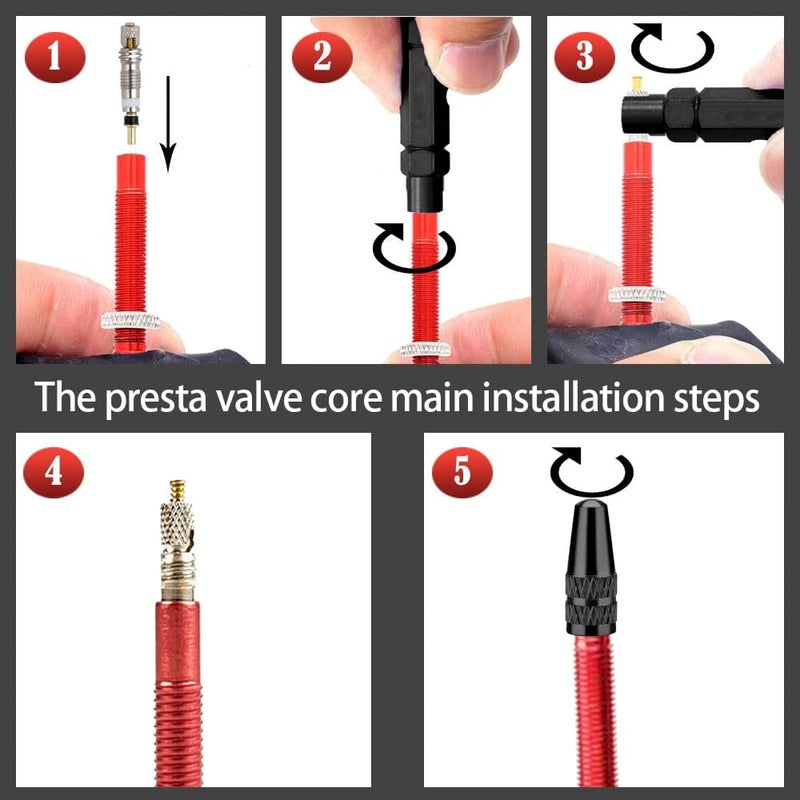 1

2

3

The presta valve core main installation steps

4

5